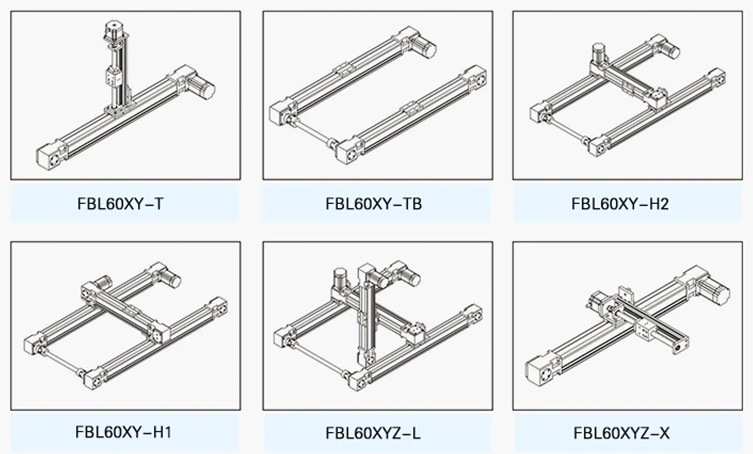 FBL60XY-T

FBL60XY-TB

FBL60XY-H2

FBL60XY-H1

FBL60XYZ-L

FBL60XYZ-X