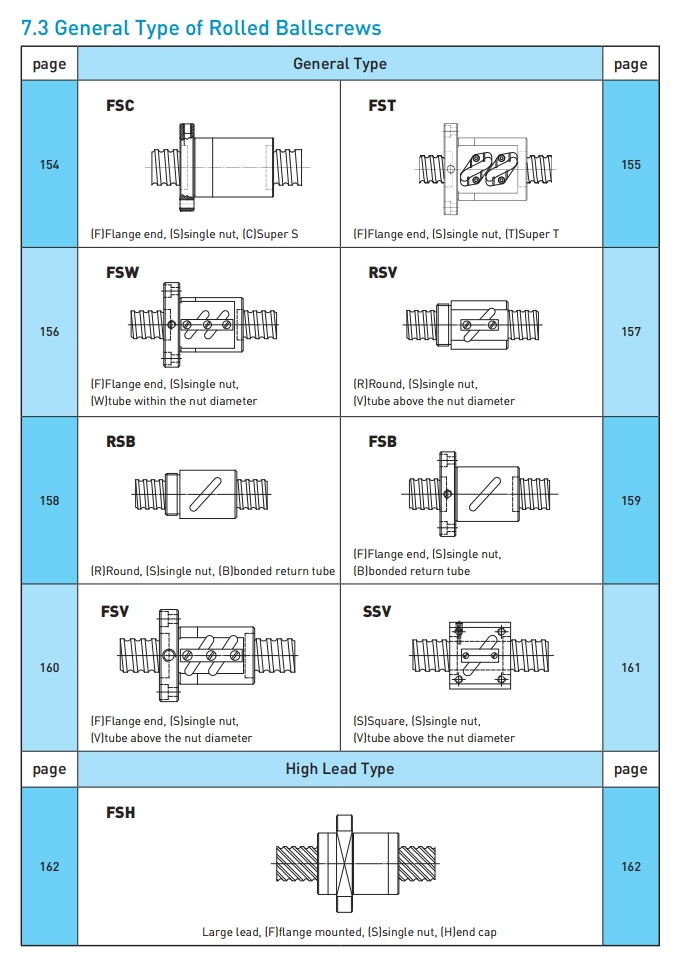 7.3 General Type of Rolled Ballscrews

| page | General Type | | page |
|---|---|---|---|
| 154 | FSC (F)Flange end, (S)single nut, (C)Super S | FST (F)Flange end, (S)single nut, (T)Super T | 155 |
| 156 | FSW (F)Flange end, (S)single nut, (W)tube within the nut diameter | RSV (R)Round, (S)single nut, (V)tube above the nut diameter | 157 |
| 158 | RSB (R)Round, (S)single nut, (B)bonded return tube | FSB (F)Flange end, (S)single nut, (B)bonded return tube | 159 |
| 160 | FSV (F)Flange end, (S)single nut, (V)tube above the nut diameter | SSV (S)Square, (S)single nut, (V)tube above the nut diameter | 161 |

| page | High Lead Type | page |
|---|---|---|
| 162 | FSH Large lead, (F)flange mounted, (S)single nut, (H)end cap | 162 |